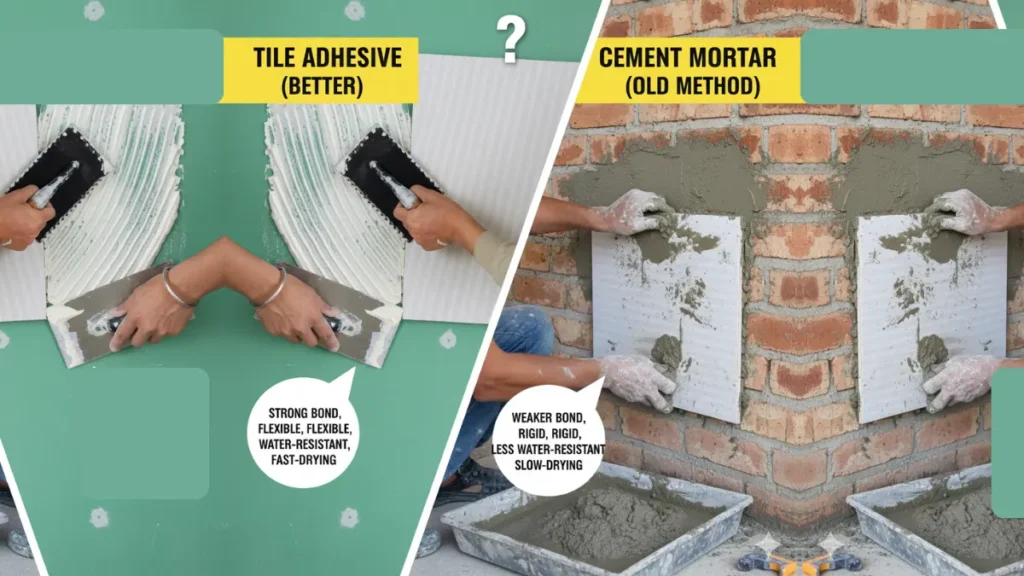 TILE ADHESIVE
(BETTER)

?

CEMENT MORTAR
(OLD METHOD)

STRONG BOND,
FLEXIBLE, FLEXIBLE,
WATER-RESISTANT,
FAST-DRYING

WEAKER BOND,
RIGID, RIGID,
LESS WATER-RESISTANT
SLOW-DRYING